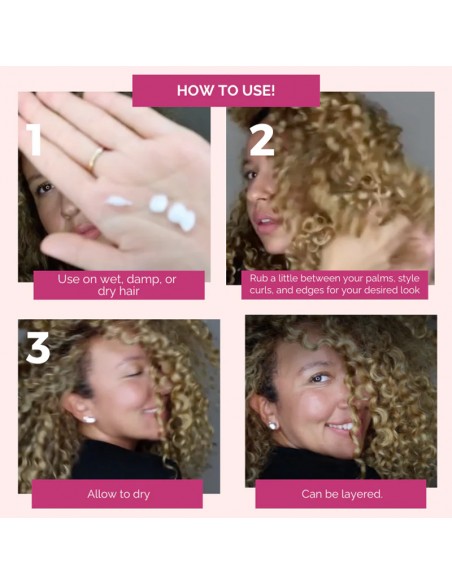 HOW TO USE!

1

Use on wet, damp, or dry hair

2

Rub a little between your palms, style curls, and edges for your desired look

3

Allow to dry

Can be layered.