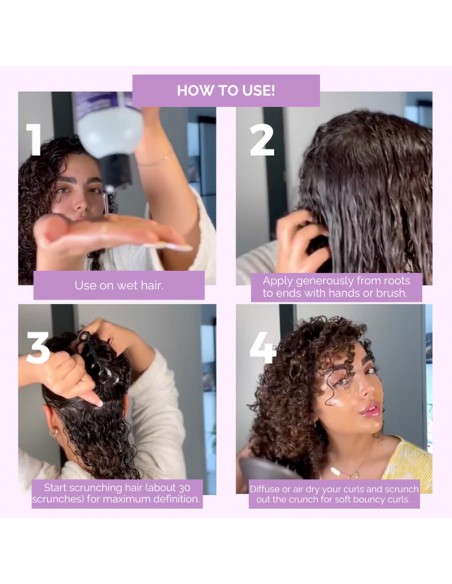 HOW TO USE!

1

Use on wet hair.

2

Apply generously from roots to ends with hands or brush.

3

Start scrunching hair (about 30 scrunches) for maximum definition.

4

Diffuse or air dry your curls and scrunch out the crunch for soft bouncy curls.