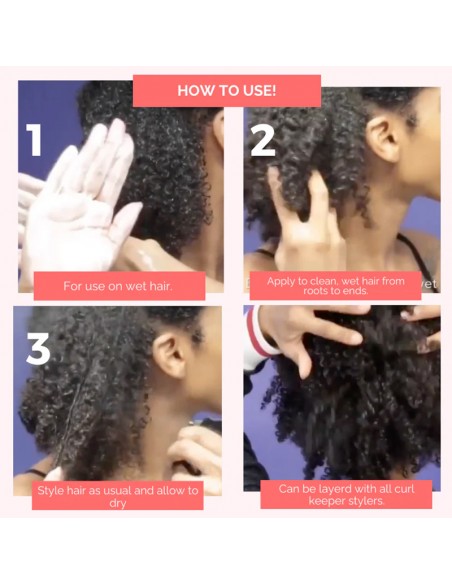 HOW TO USE!

1

For use on wet hair.

2

Apply to clean, wet hair from roots to ends.

3

Style hair as usual and allow to dry

Can be layerd with all curl keeper stylers.