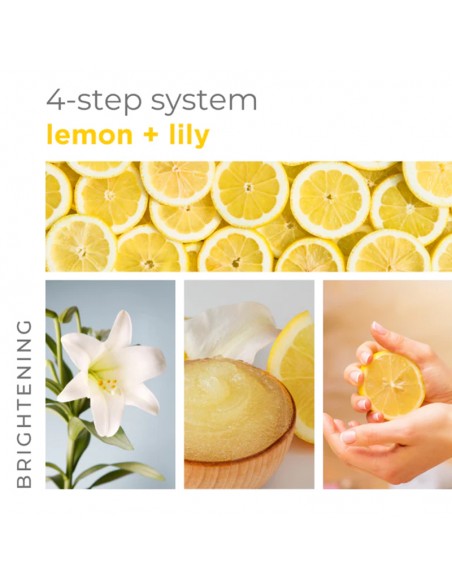 4-step system
lemon + lily

BRIGHTENING