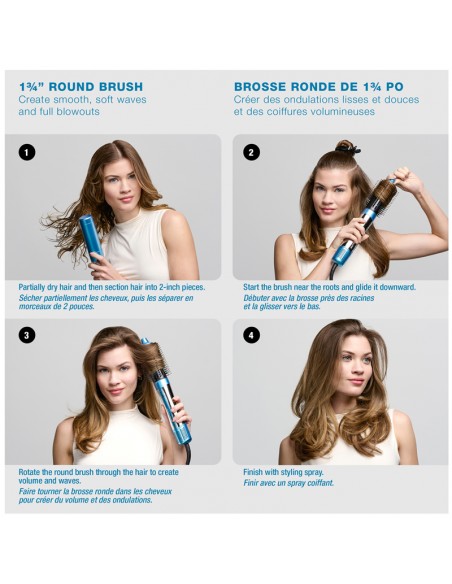 1¾" ROUND BRUSH
Create smooth, soft waves and full blowouts

BROSSE RONDE DE 1¾ PO
Créer des ondulations lisses et douces et des coiffures volumineuses

1

Partially dry hair and then section hair into 2-inch pieces.
Sécher partiellement les cheveux, puis les séparer en morceaux de 2 pouces.

2

Start the brush near the roots and glide it downward.
Débuter avec la brosse près des racines et la glisser vers le bas.

3

Rotate the round brush through the hair to create volume and waves.
Faire tourner la brosse ronde dans les cheveux pour créer du volume et des ondulations.

4

Finish with styling spray.
Finir avec un spray coiffant.