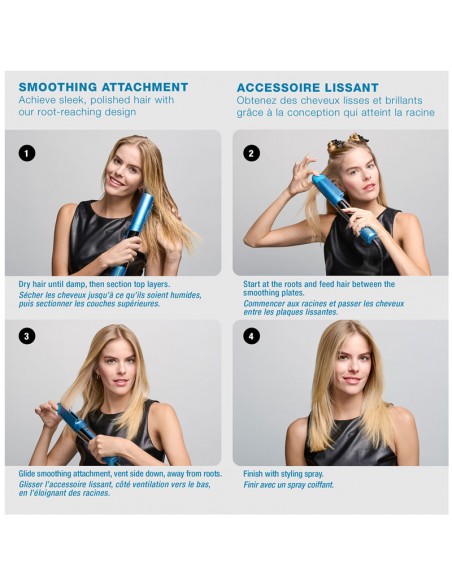 SMOOTHING ATTACHMENT
Achieve sleek, polished hair with our root-reaching design

ACCESSOIRE LISSANT
Obtenez des cheveux lisses et brillants grâce à la conception qui atteint la racine

1

Dry hair until damp, then section top layers.
Sécher les cheveux jusqu'à ce qu'ils soient humides, puis sectionner les couches supérieures.

2

Start at the roots and feed hair between the smoothing plates.
Commencer aux racines et passer les cheveux entre les plaques lissantes.

3

Glide smoothing attachment, vent side down, away from roots.
Glisser l'accessoire lissant, côté ventilation vers le bas, en l'éloignant des racines.

4

Finish with styling spray.
Finir avec un spray coiffant.